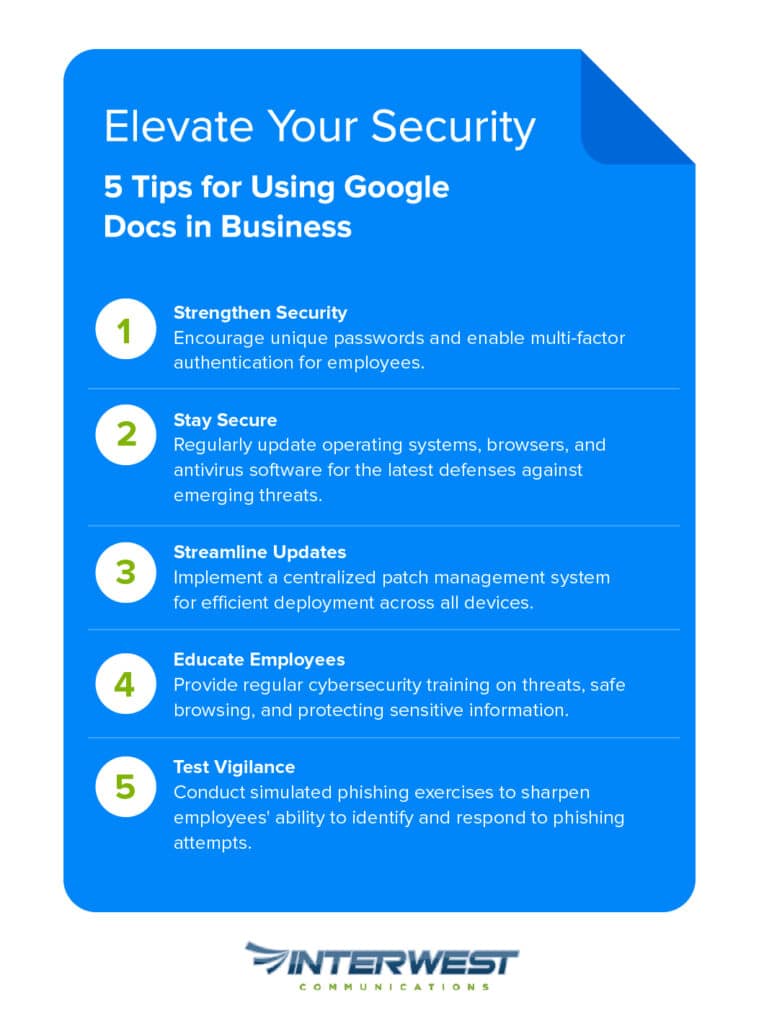 Elevate Your Security

5 Tips for Using Google Docs in Business

1
Strengthen Security
Encourage unique passwords and enable multi-factor authentication for employees.

2
Stay Secure
Regularly update operating systems, browsers, and antivirus software for the latest defenses against emerging threats.

3
Streamline Updates
Implement a centralized patch management system for efficient deployment across all devices.

4
Educate Employees
Provide regular cybersecurity training on threats, safe browsing, and protecting sensitive information.

5
Test Vigilance
Conduct simulated phishing exercises to sharpen employees' ability to identify and respond to phishing attempts.

INTERWEST
COMMUNICATIONS