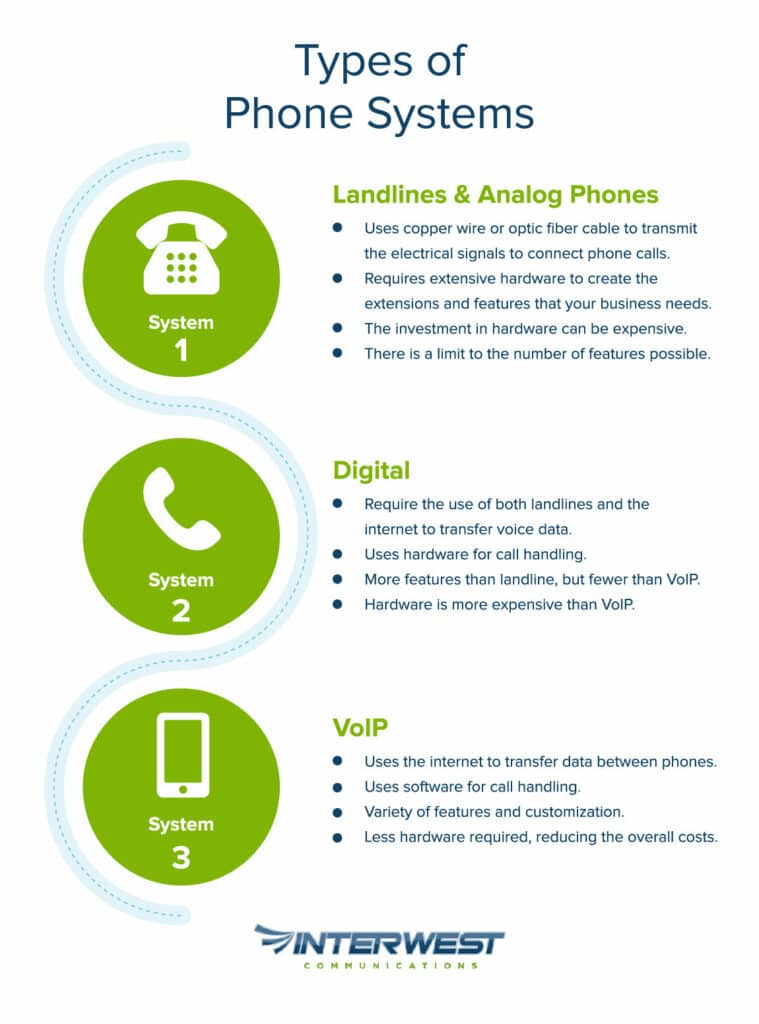 Types of Phone Systems

System 1

Landlines & Analog Phones

- Uses copper wire or optic fiber cable to transmit the electrical signals to connect phone calls.
- Requires extensive hardware to create the extensions and features that your business needs.
- The investment in hardware can be expensive.
- There is a limit to the number of features possible.

System 2

Digital

- Require the use of both landlines and the internet to transfer voice data.
- Uses hardware for call handling.
- More features than landline, but fewer than VoIP.
- Hardware is more expensive than VoIP.

System 3

VoIP

- Uses the internet to transfer data between phones.
- Uses software for call handling.
- Variety of features and customization.
- Less hardware required, reducing the overall costs.

INTERWEST
COMMUNICATIONS